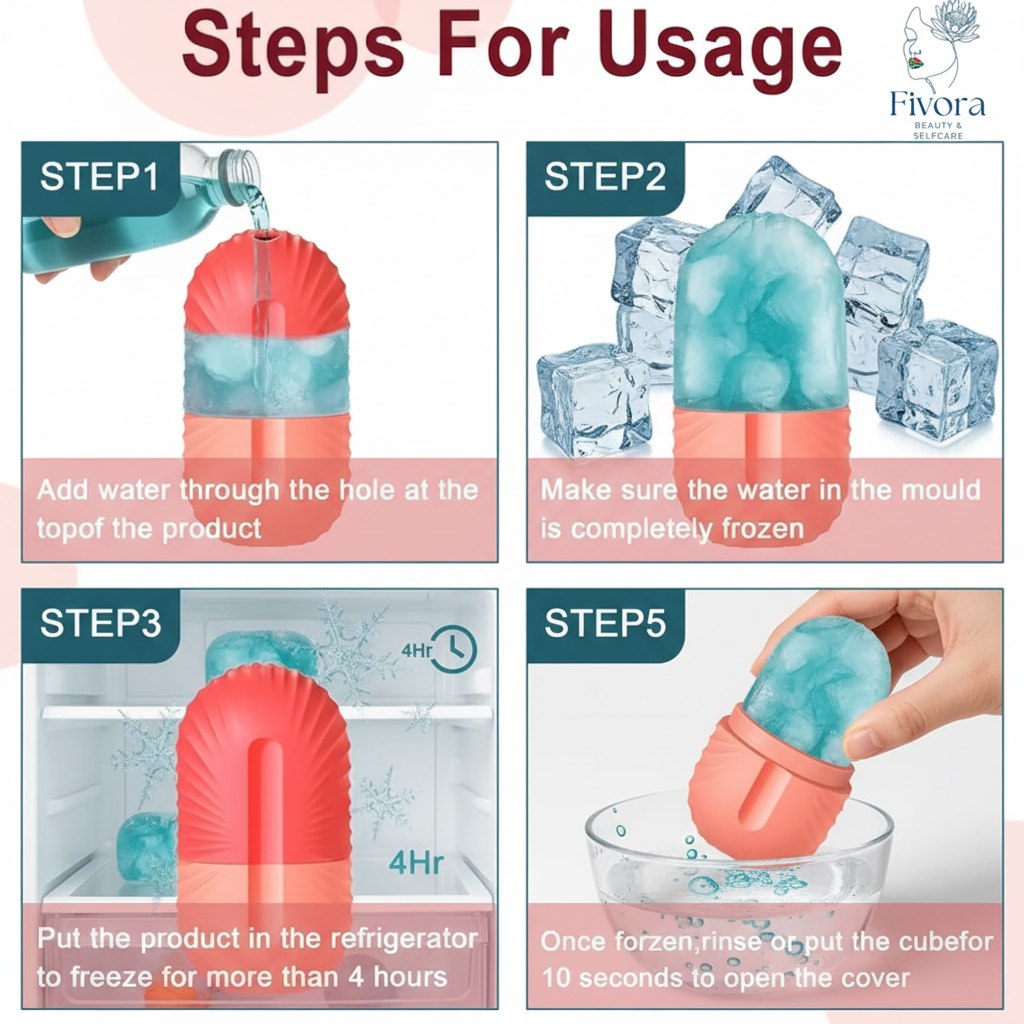 Steps For Usage

Fivora
BEAUTY & SELFCARE

STEP1
Add water through the hole at the topof the product

STEP2
Make sure the water in the mould is completely frozen

STEP3
4Hr
4Hr
Put the product in the refrigerator to freeze for more than 4 hours

STEP5
Once forzen,rinse or put the cubefor 10 seconds to open the cover